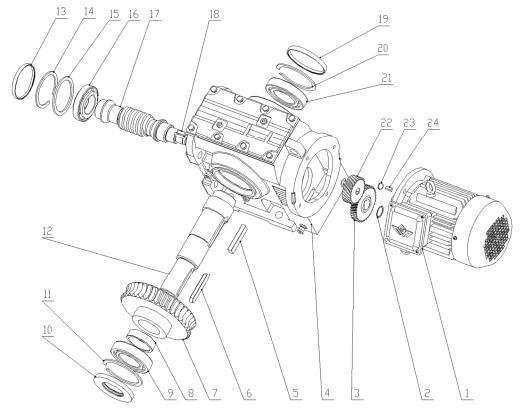 13 14 15 16 17 18

19

20

21

22 23 24

12

11

10

9 8 7 6 5 4 3 2 1